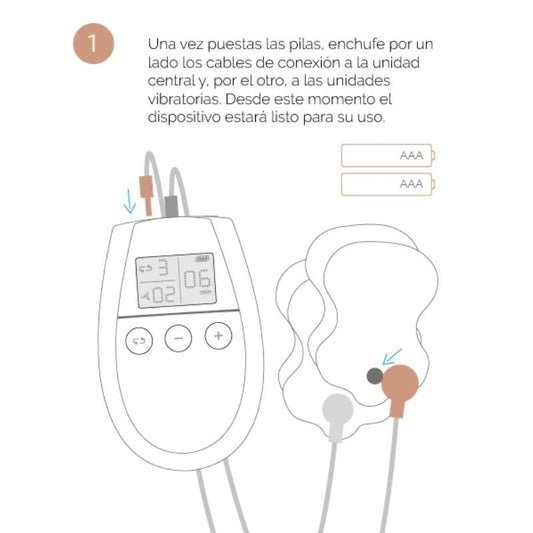 1

Una vez puestas las pilas, enchufe por un lado los cables de conexión a la unidad central y, por el otro, a las unidades vibratorias. Desde este momento el dispositivo estará listo para su uso.

AAA

AAA

3
02
06
min

−
+